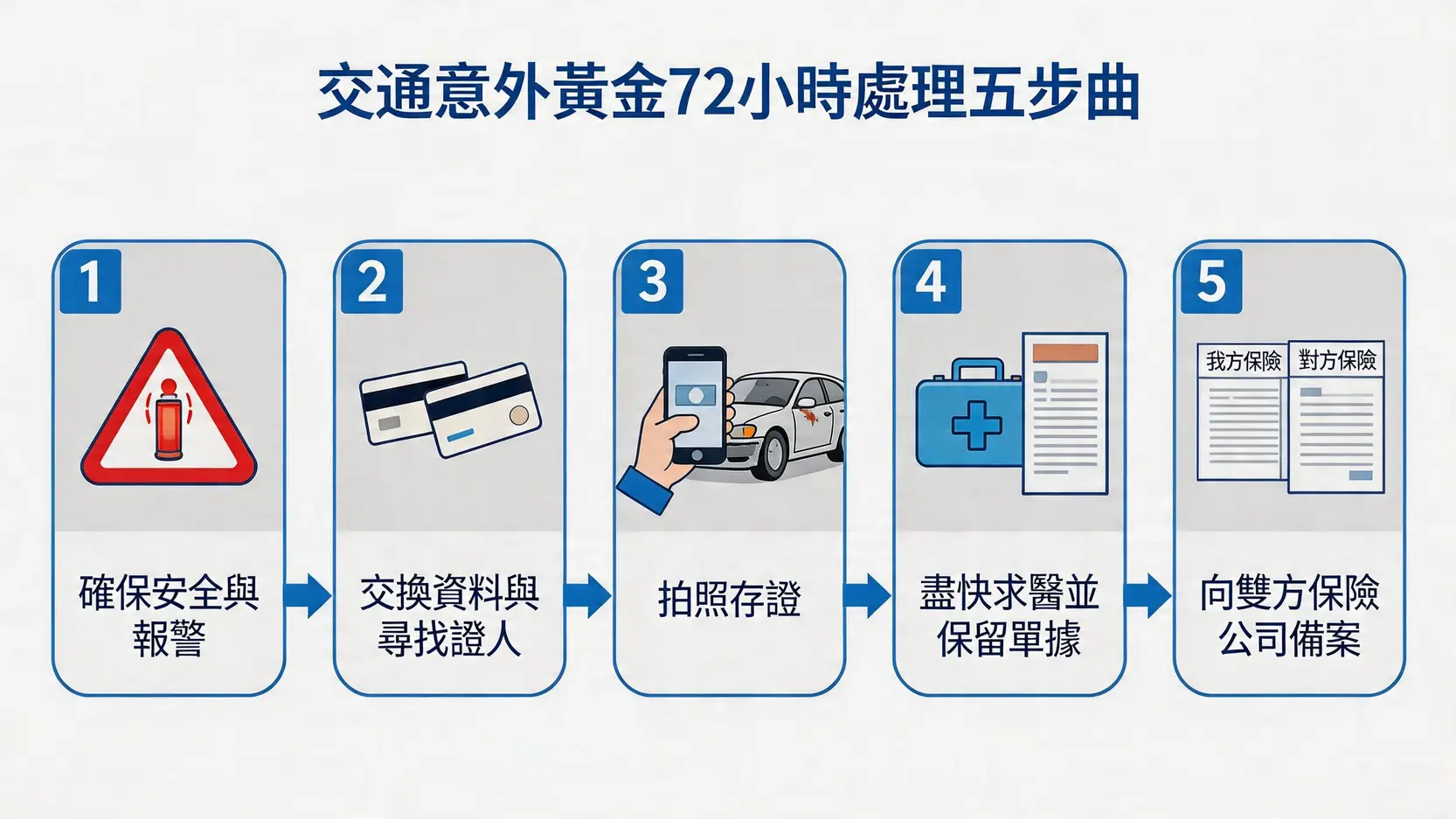 交通意外黃金72小時處理五步曲

1

確保安全與報警

2

交換資料與尋找證人

3

拍照存證

4

盡快求醫並保留單據

5

我方保險

對方保險

向雙方保險公司備案