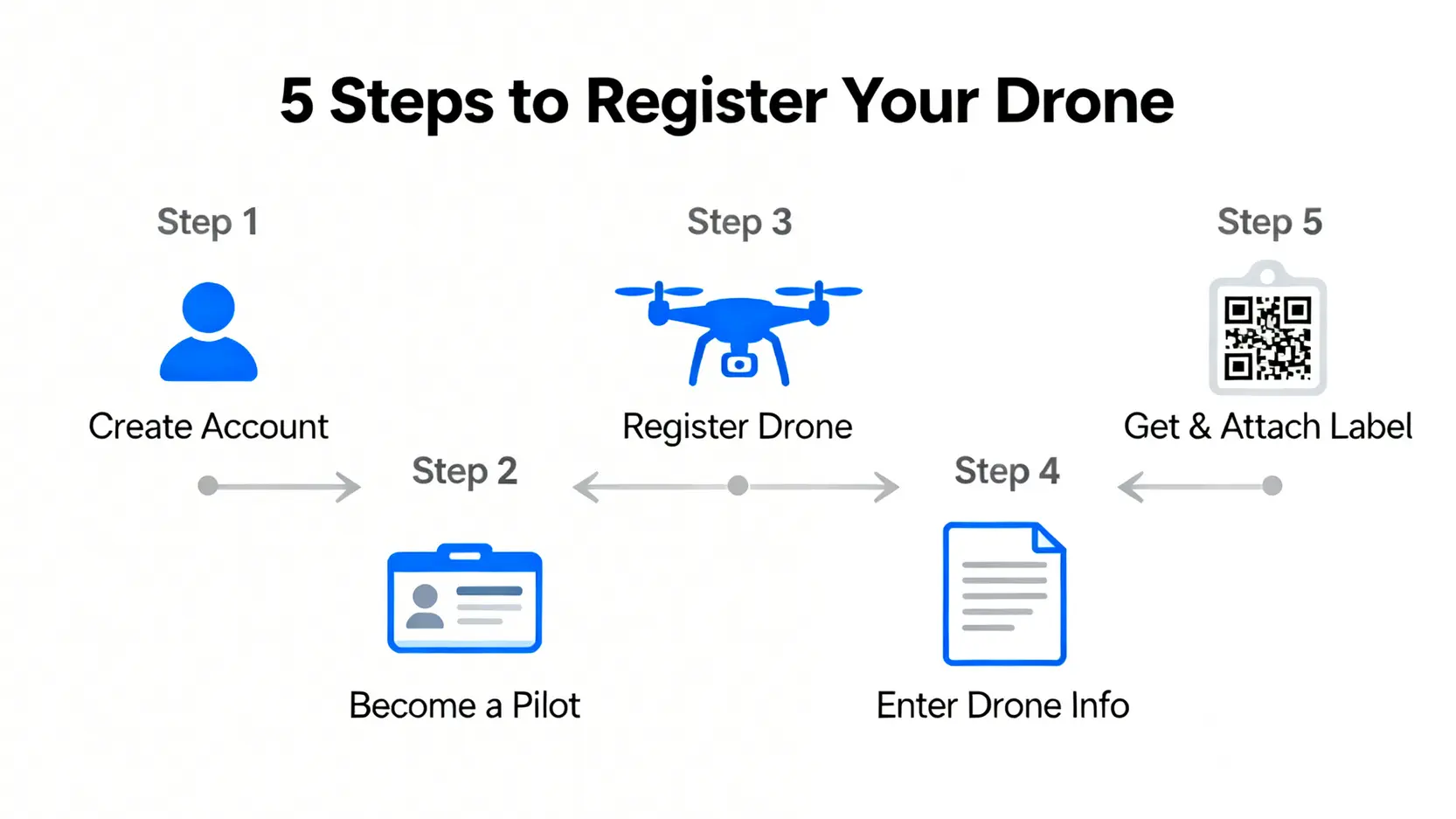 5 Steps to Register Your Drone

Step 1

Create Account

Step 2

Become a Pilot

Step 3

Register Drone

Step 4

Enter Drone Info

Step 5

Get & Attach Label