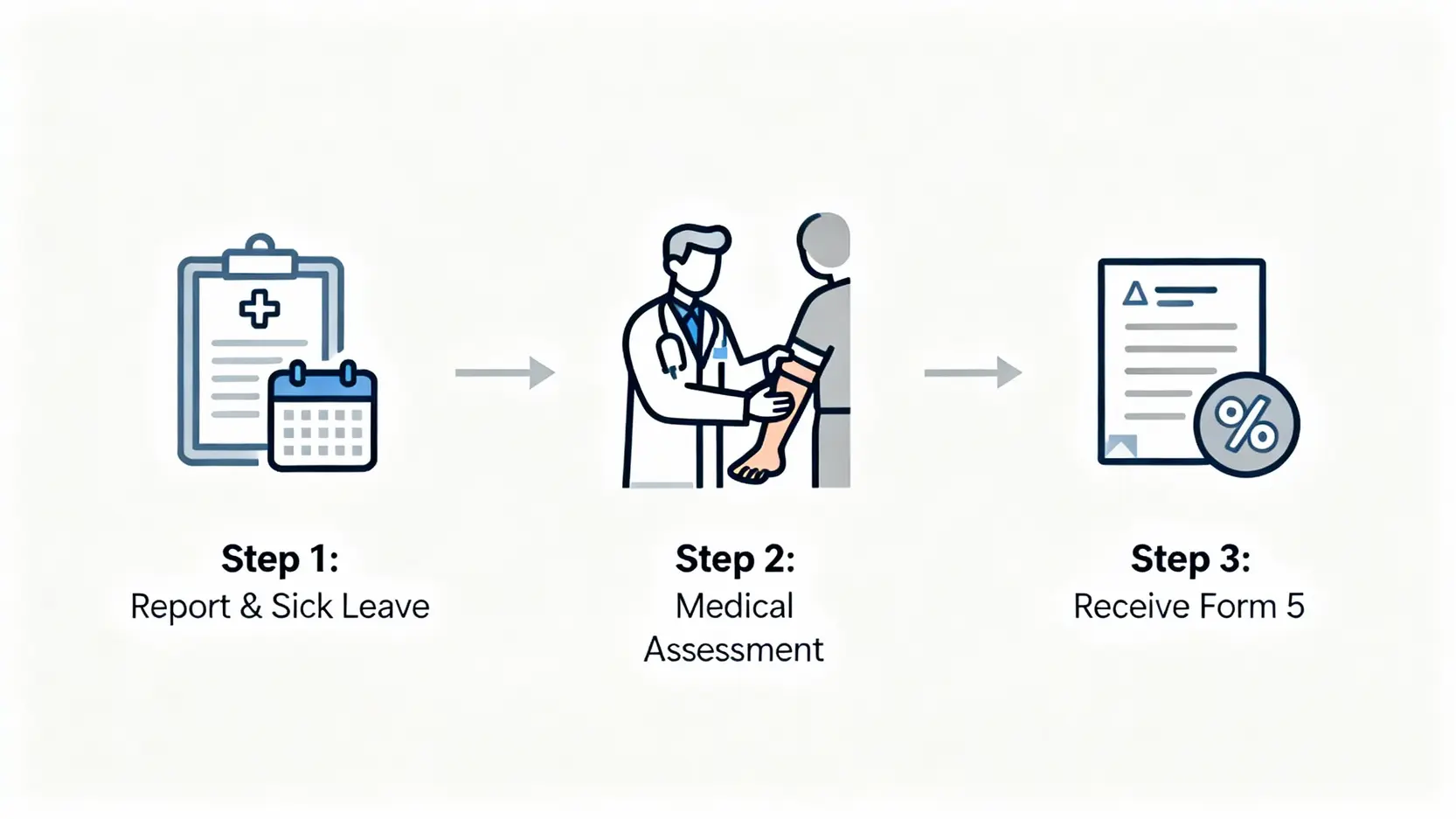 Step 1:
Report & Sick Leave

Step 2:
Medical Assessment

Step 3:
Receive Form 5

%